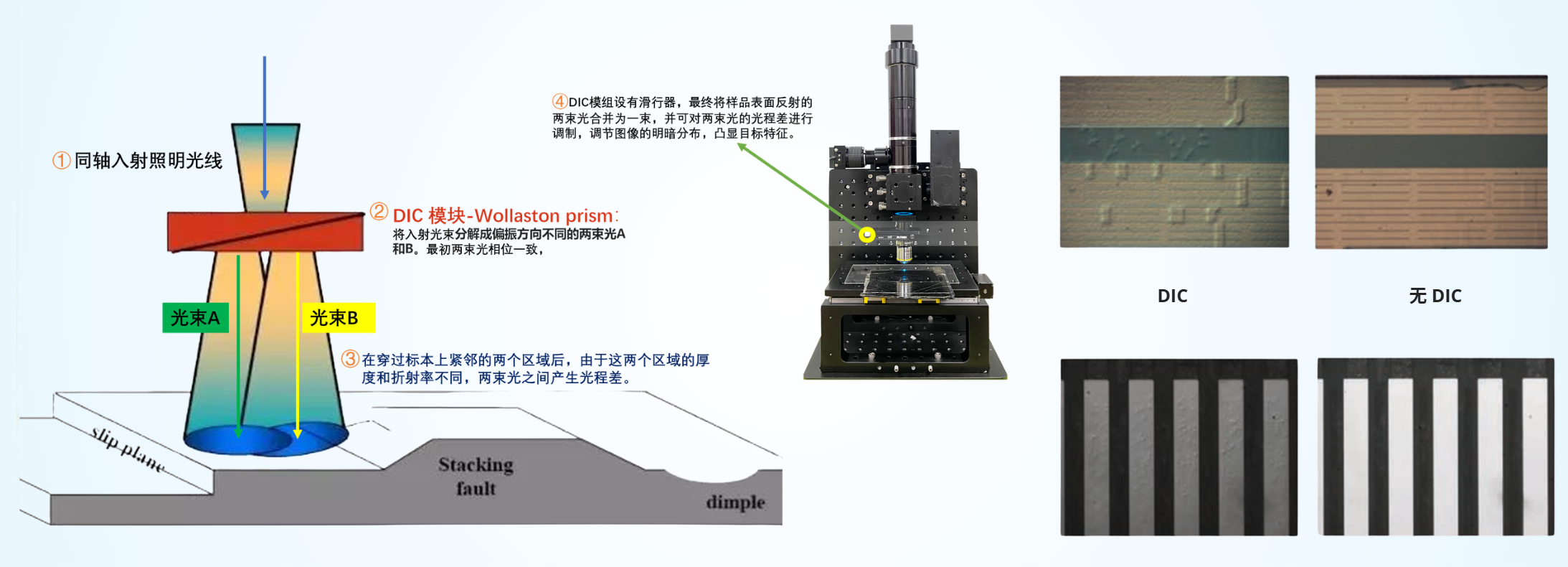 ①同轴入射照明光线

②DIC 模块-Wollaston prism:
将入射光束分解成偏振方向不同的两束光A和B。最初两束光相位一致，

光束A

光束B

③在穿过标本上紧邻的两个区域后，由于这两个区域的厚度和折射率不同，两束光之间产生光程差。

slip plane

Stacking fault

dimple

④DIC模组设有滑行器，最终将样品表面反射的两束光合并为一束，并可对两束光的光程差进行调制，调节图像的明暗分布，凸显目标特征。

DIC

无 DIC